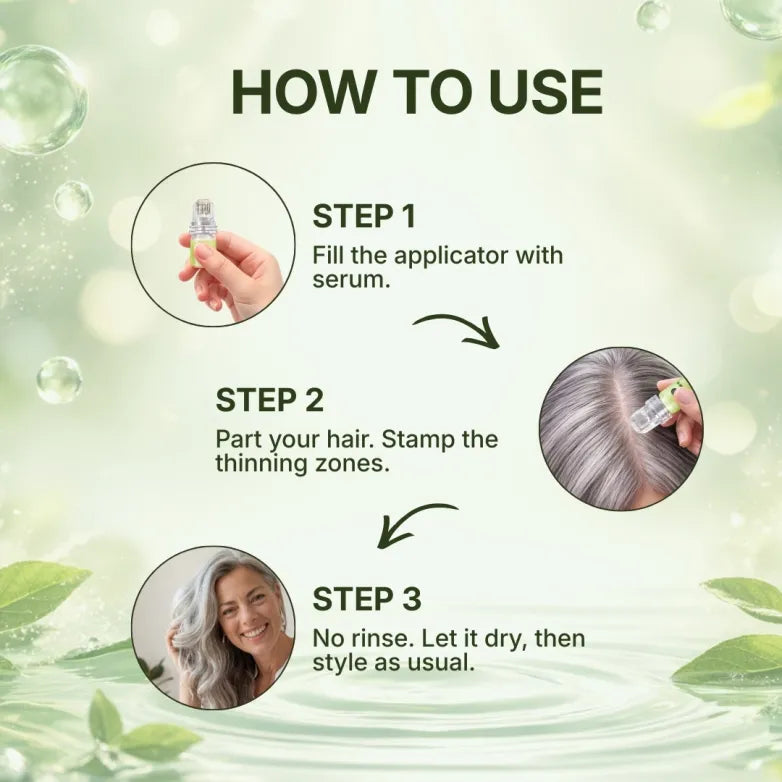 HOW TO USE

STEP 1
Fill the applicator with serum.

STEP 2
Part your hair. Stamp the thinning zones.

STEP 3
No rinse. Let it dry, then style as usual.