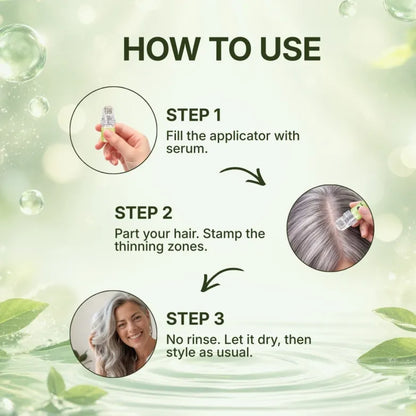 HOW TO USE

STEP 1
Fill the applicator with serum.

STEP 2
Part your hair. Stamp the thinning zones.

STEP 3
No rinse. Let it dry, then style as usual.